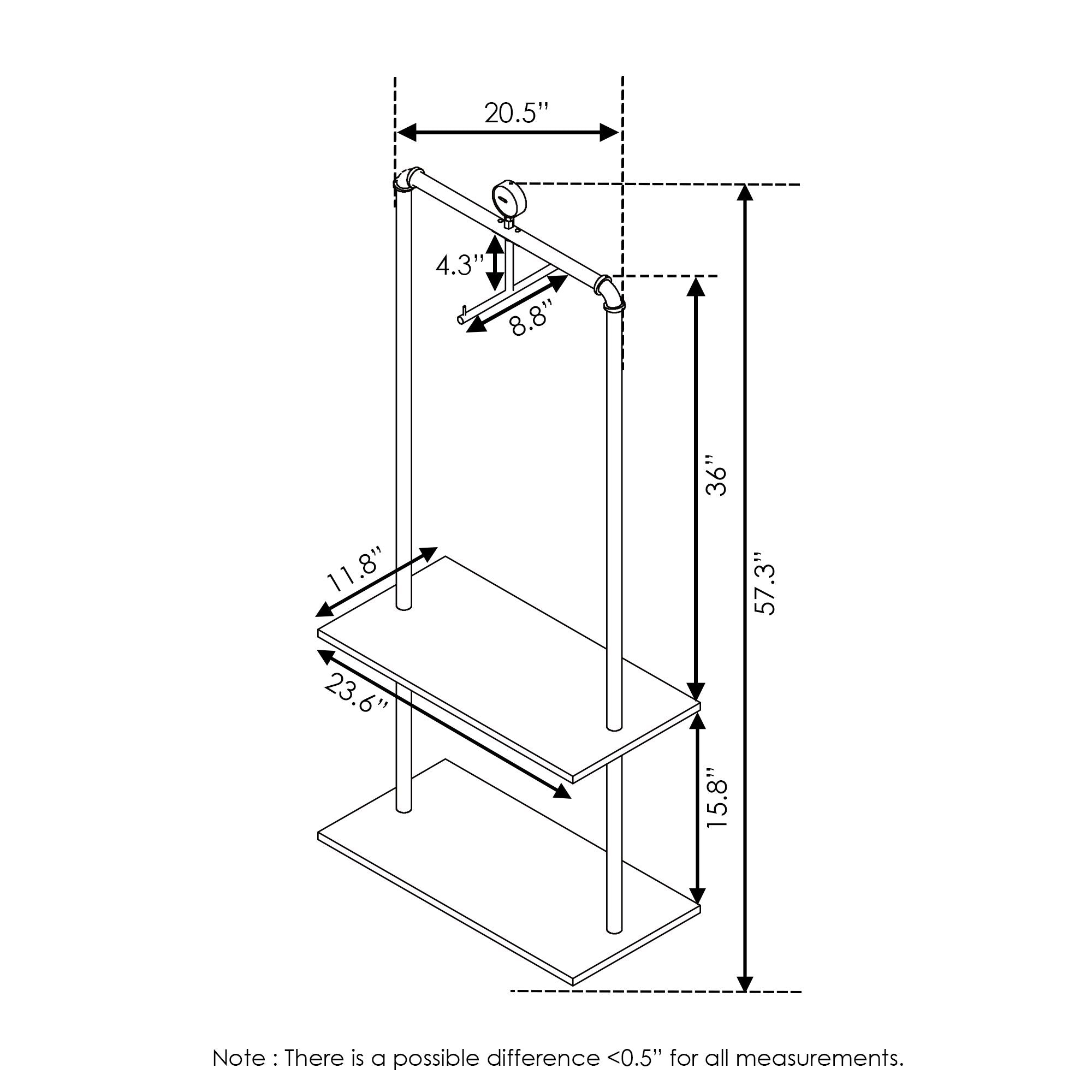 20.5''

4.3''

8.8''

36''

57.3''

11.8''

23.6''

15.8''

Note : There is a possible difference <0.5'' for all measurements.