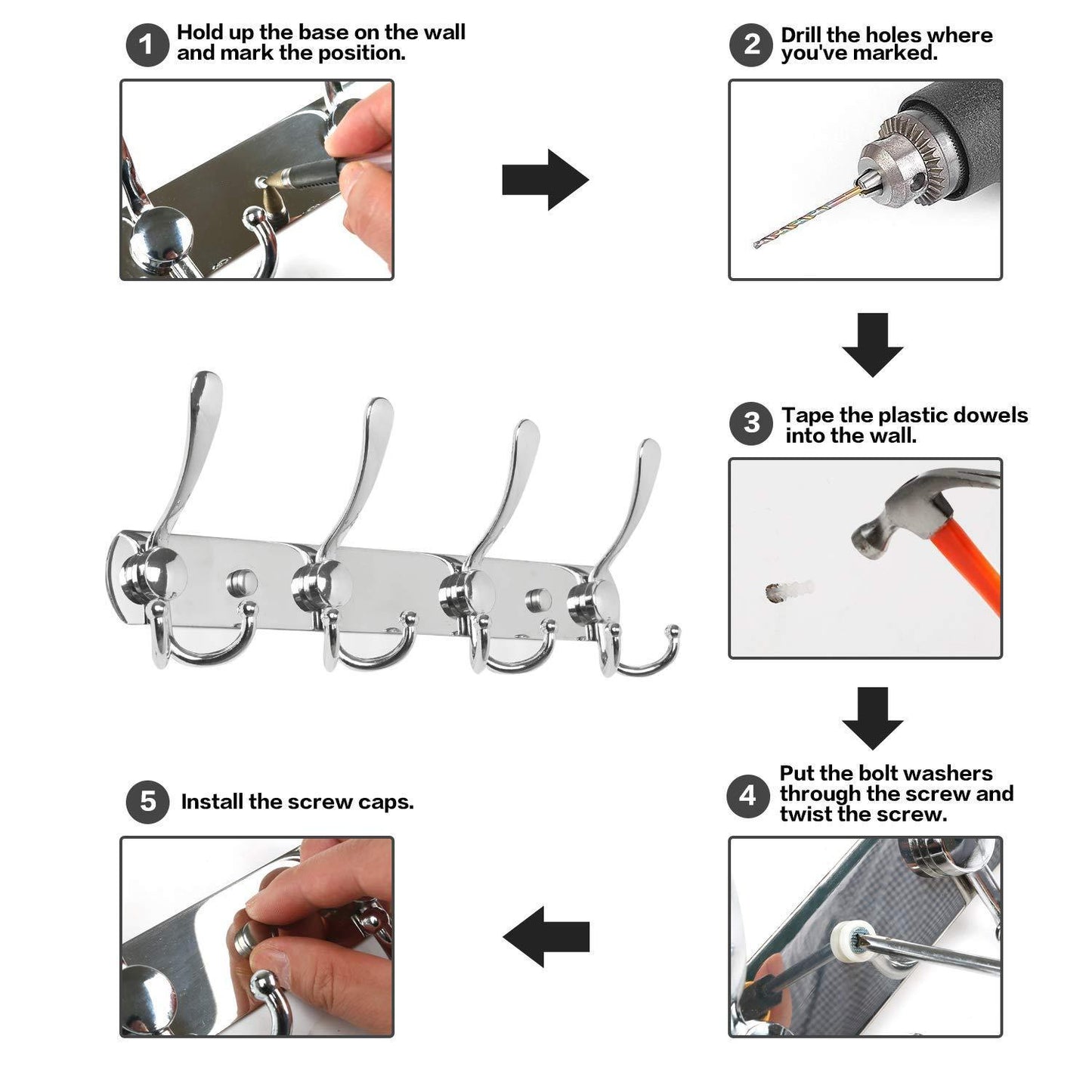 1 Hold up the base on the wall and mark the position.

2 Drill the holes where you've marked.

3 Tape the plastic dowels into the wall.

4 Put the bolt washers through the screw and twist the screw.

5 Install the screw caps.