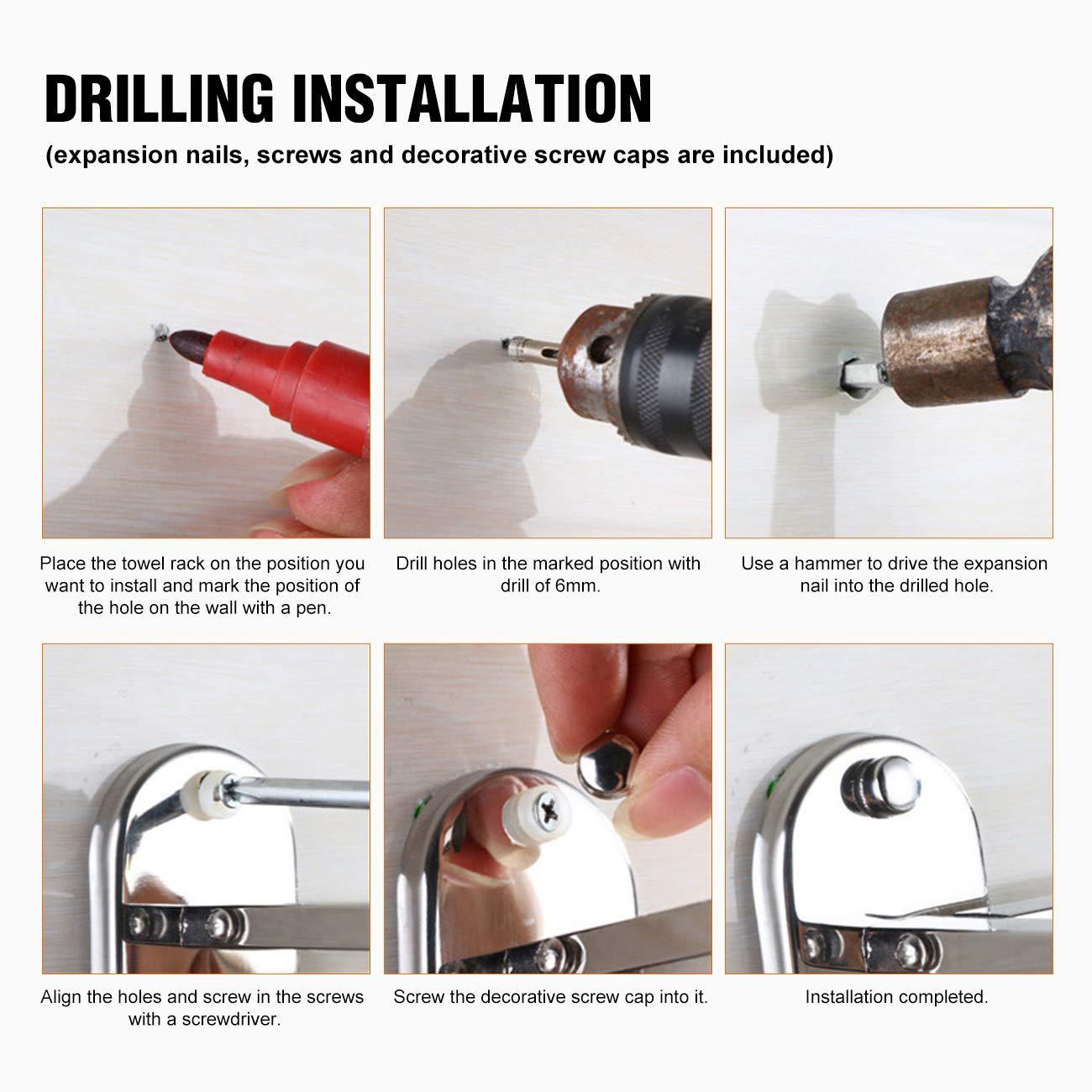 DRILLING INSTALLATION

(expansion nails, screws and decorative screw caps are included)

Place the towel rack on the position you want to install and mark the position of the hole on the wall with a pen.

Drill holes in the marked position with drill of 6mm.

Use a hammer to drive the expansion nail into the drilled hole.

Align the holes and screw in the screws with a screwdriver.

Screw the decorative screw cap into it.

Installation completed.