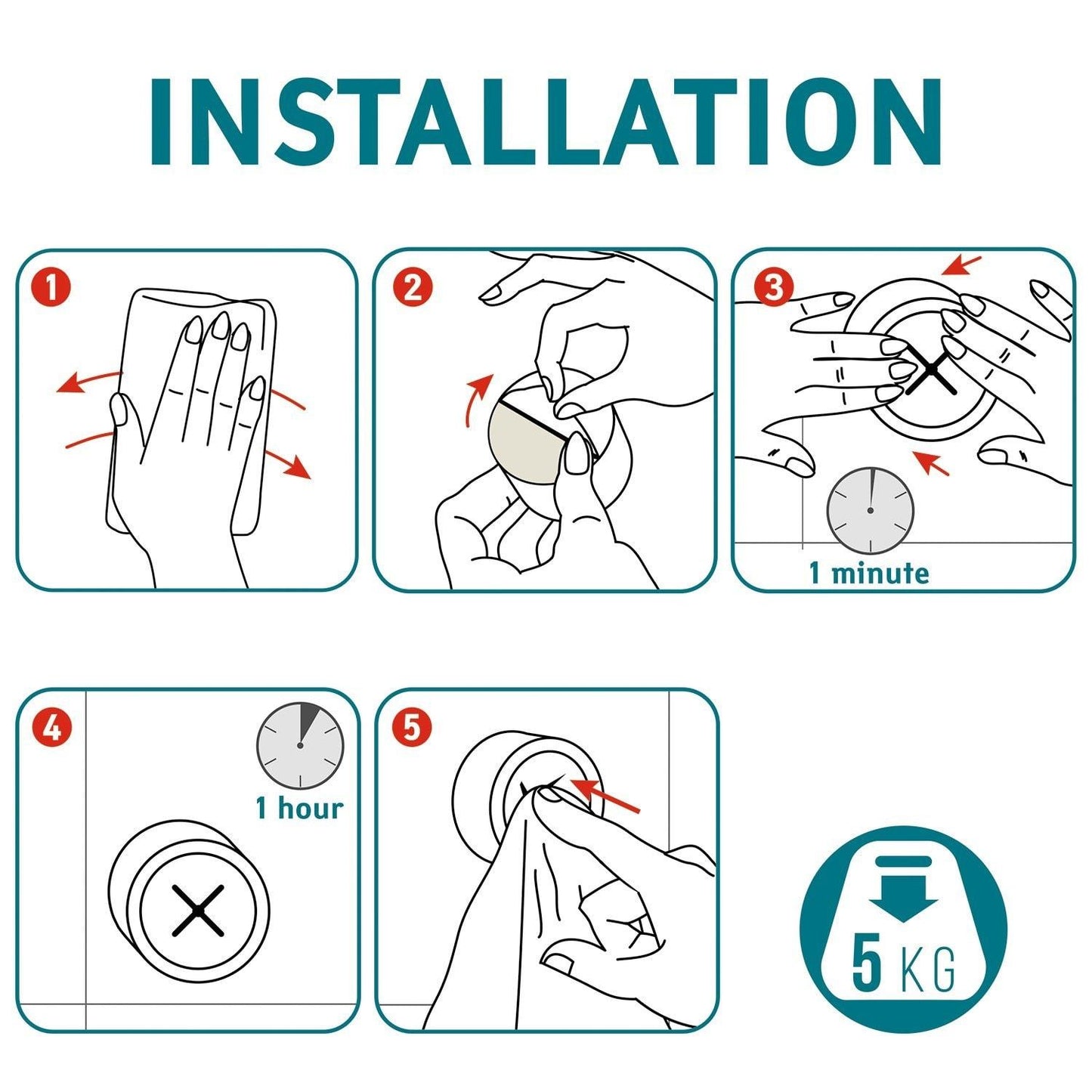 INSTALLATION

1

2

3

1 minute

4

1 hour

5

5 KG