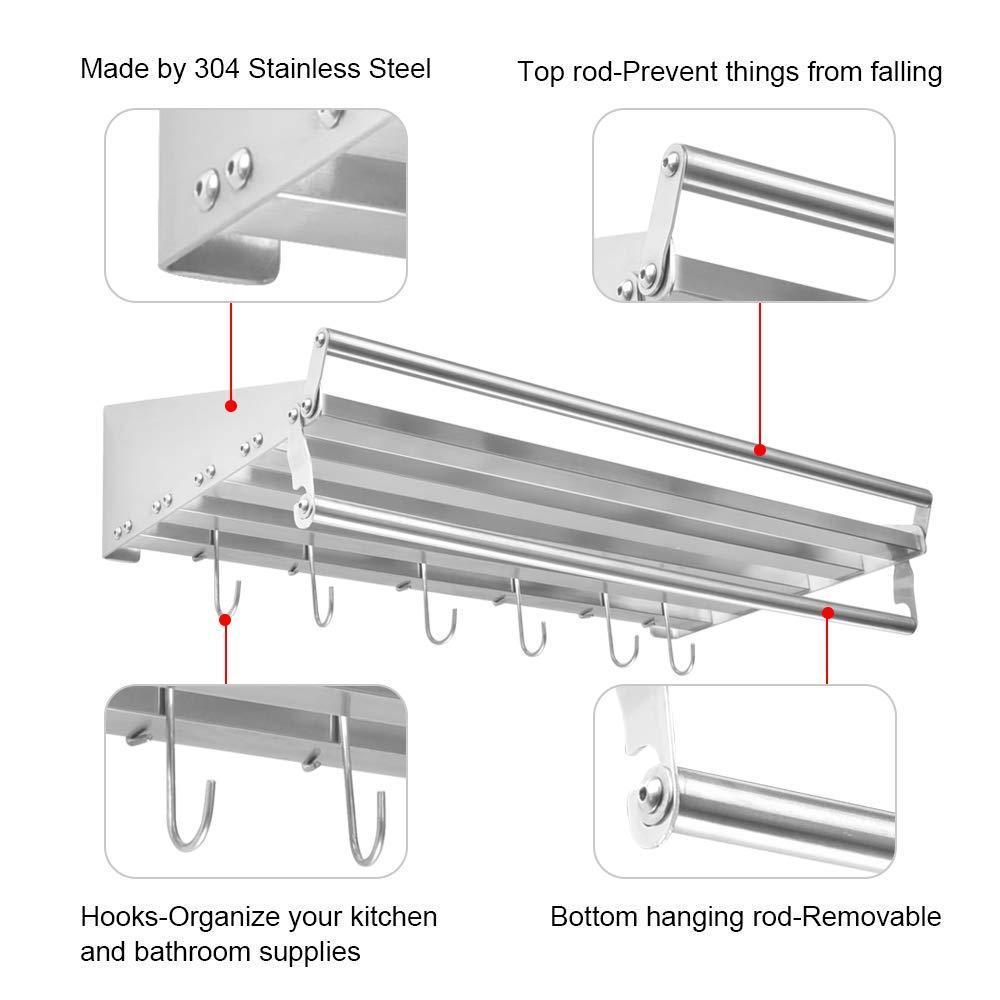 Made by 304 Stainless Steel

Top rod-Prevent things from falling

Hooks-Organize your kitchen and bathroom supplies

Bottom hanging rod-Removable