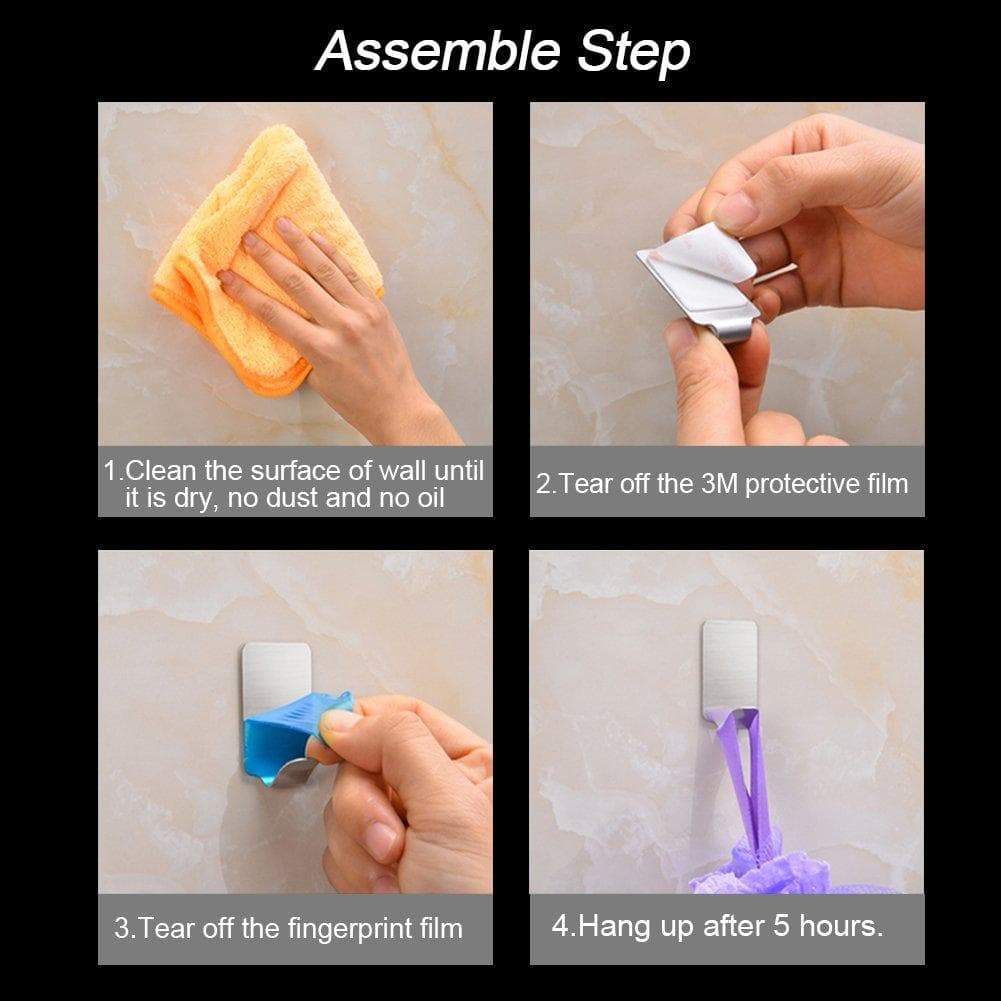 Assemble Step

1.Clean the surface of wall until it is dry, no dust and no oil

2.Tear off the 3M protective film

3.Tear off the fingerprint film

4.Hang up after 5 hours.