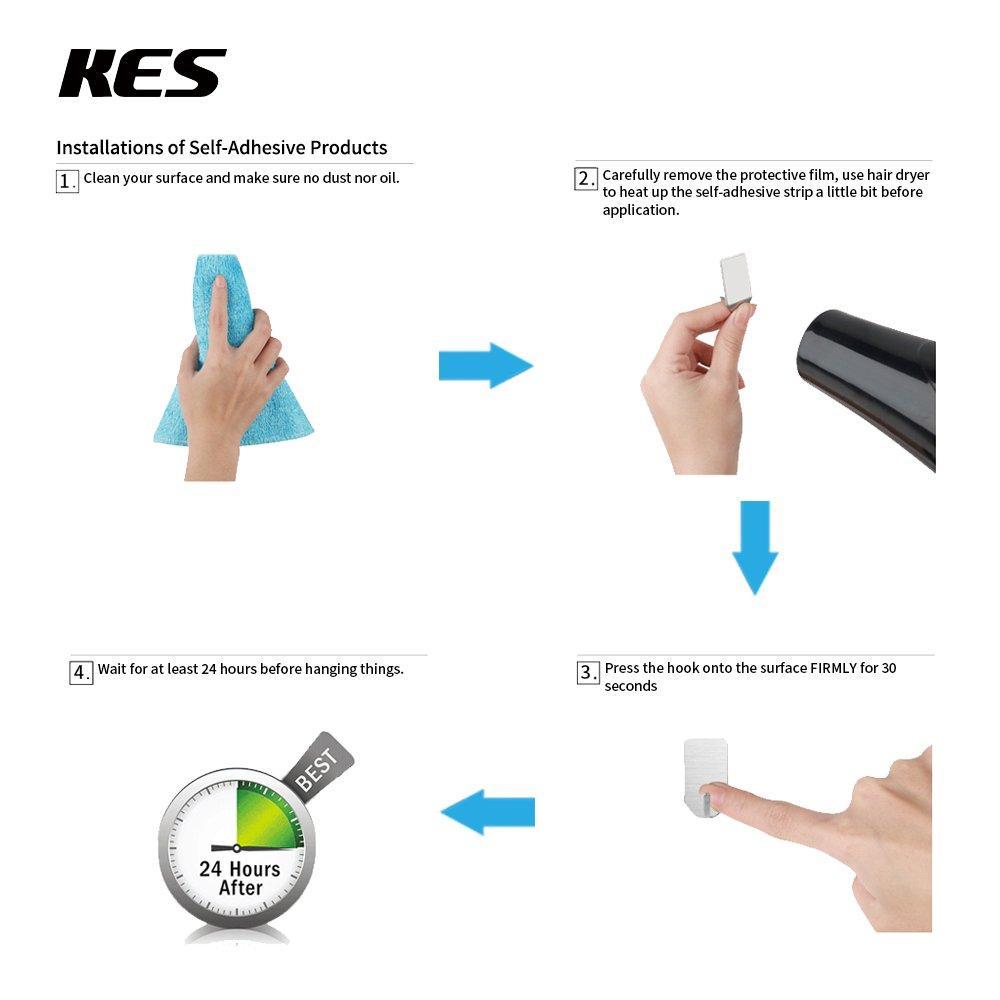 KES

Installations of Self-Adhesive Products

1. Clean your surface and make sure no dust nor oil.

2. Carefully remove the protective film, use hair dryer to heat up the self-adhesive strip a little bit before application.

3. Press the hook onto the surface FIRMLY for 30 seconds

4. Wait for at least 24 hours before hanging things.

BEST

24 Hours After