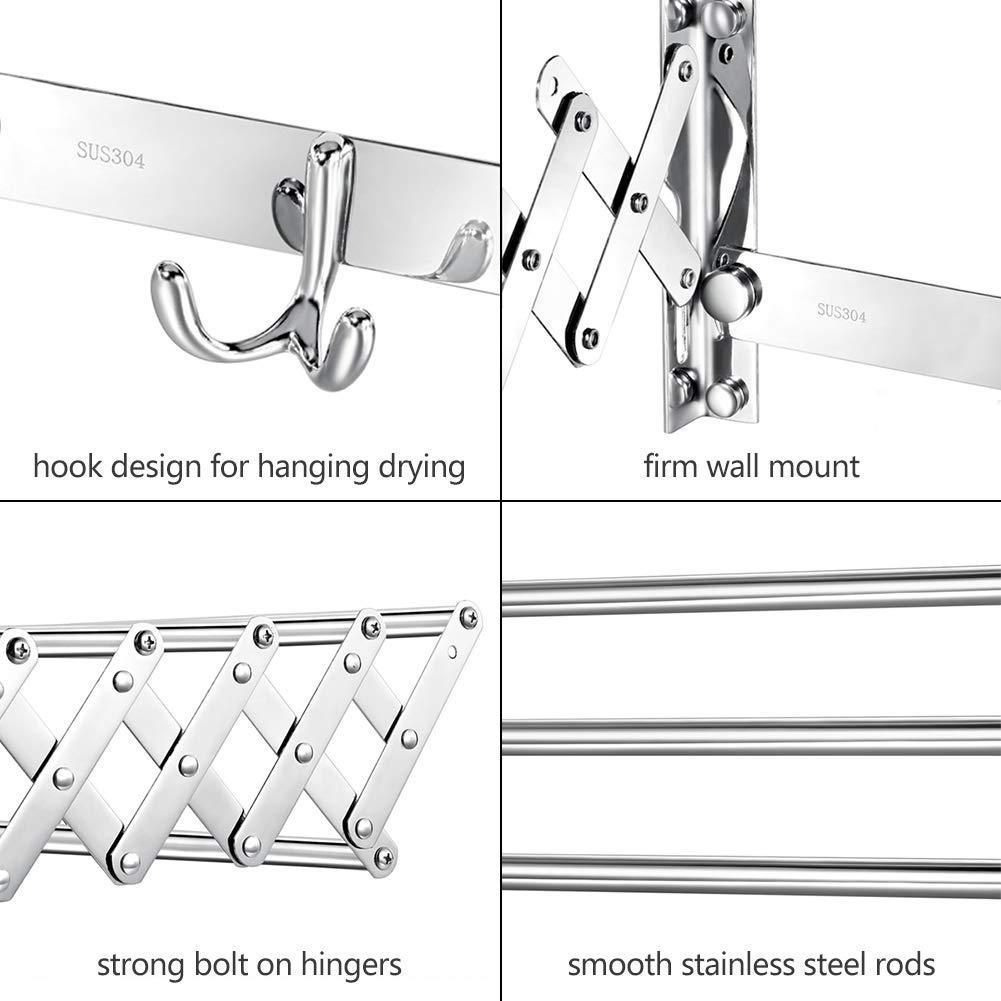 SUS304

hook design for hanging drying

SUS304

firm wall mount

strong bolt on hingers

smooth stainless steel rods