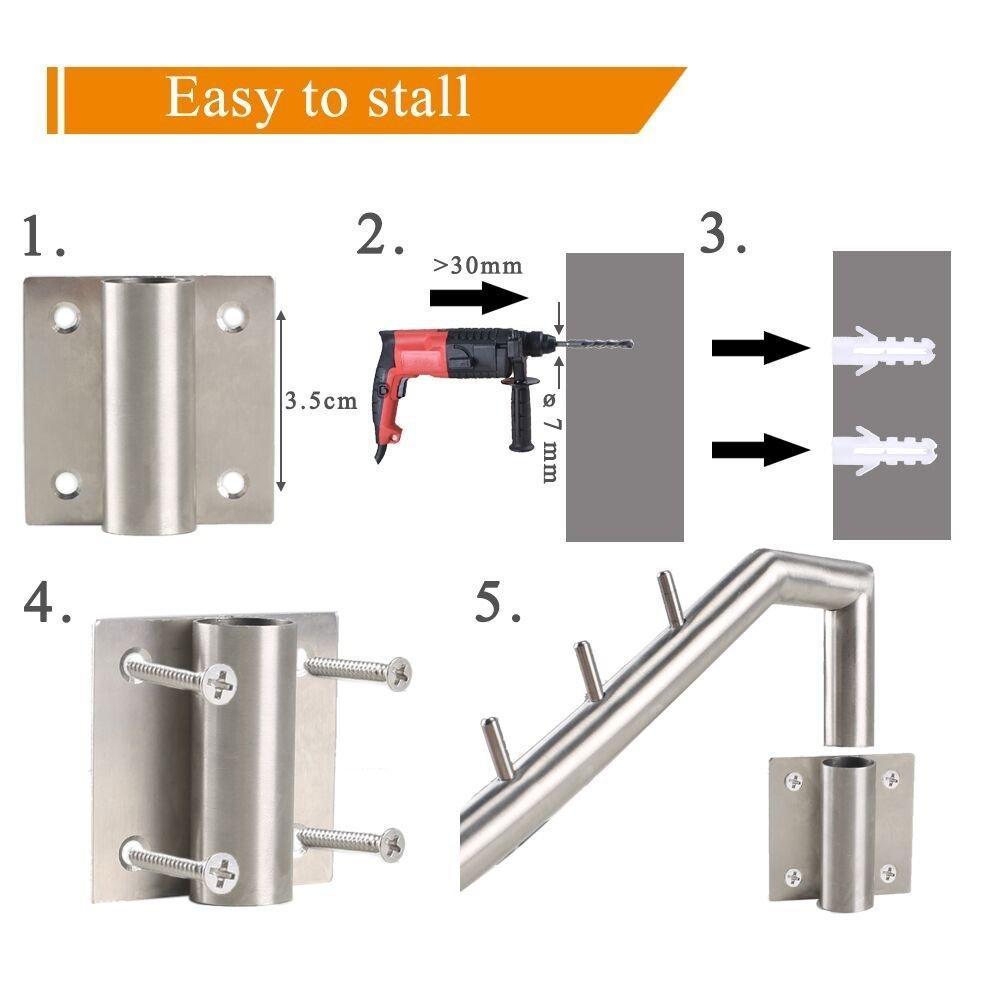 Easy to stall

1.

3.5cm

2.

>30mm

ø 7 mm

3.

4.

5.