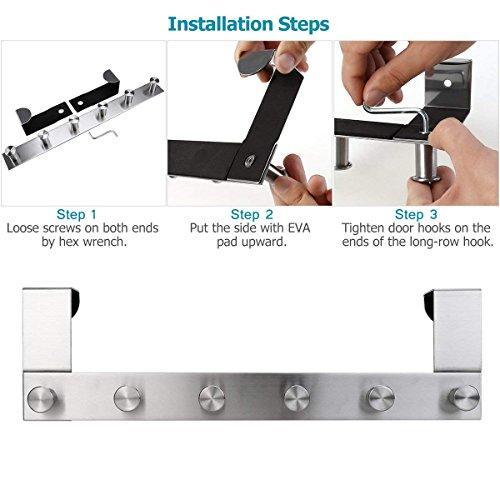 Installation Steps

Step 1
Loose screws on both ends by hex wrench.

Step 2
Put the side with EVA pad upward.

Step 3
Tighten door hooks on the ends of the long-row hook.